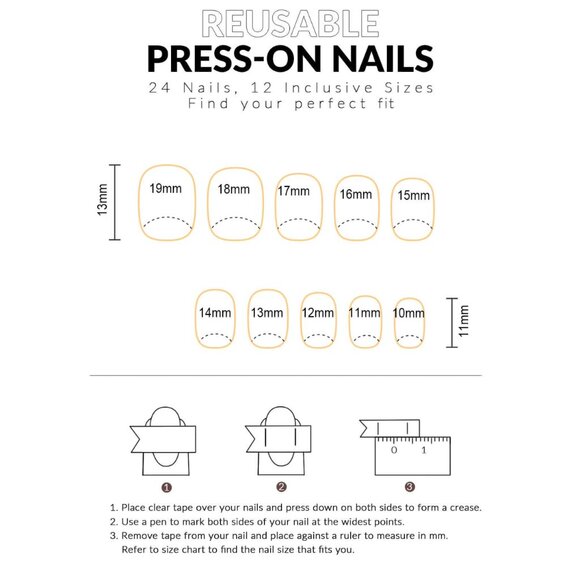 REUSABLE
PRESS-ON NAILS
24 Nails, 12 Inclusive Sizes
Find your perfect fit

13mm
19mm 18mm 17mm 16mm 15mm

14mm 13mm 12mm 11mm 10mm
11mm

0 1

1 2 3

1. Place clear tape over your nails and press down on both sides to form a crease.
2. Use a pen to mark both sides of your nail at the widest points.
3. Remove tape from your nail and place against a ruler to measure in mm. Refer to size chart to find the nail size that fits you.